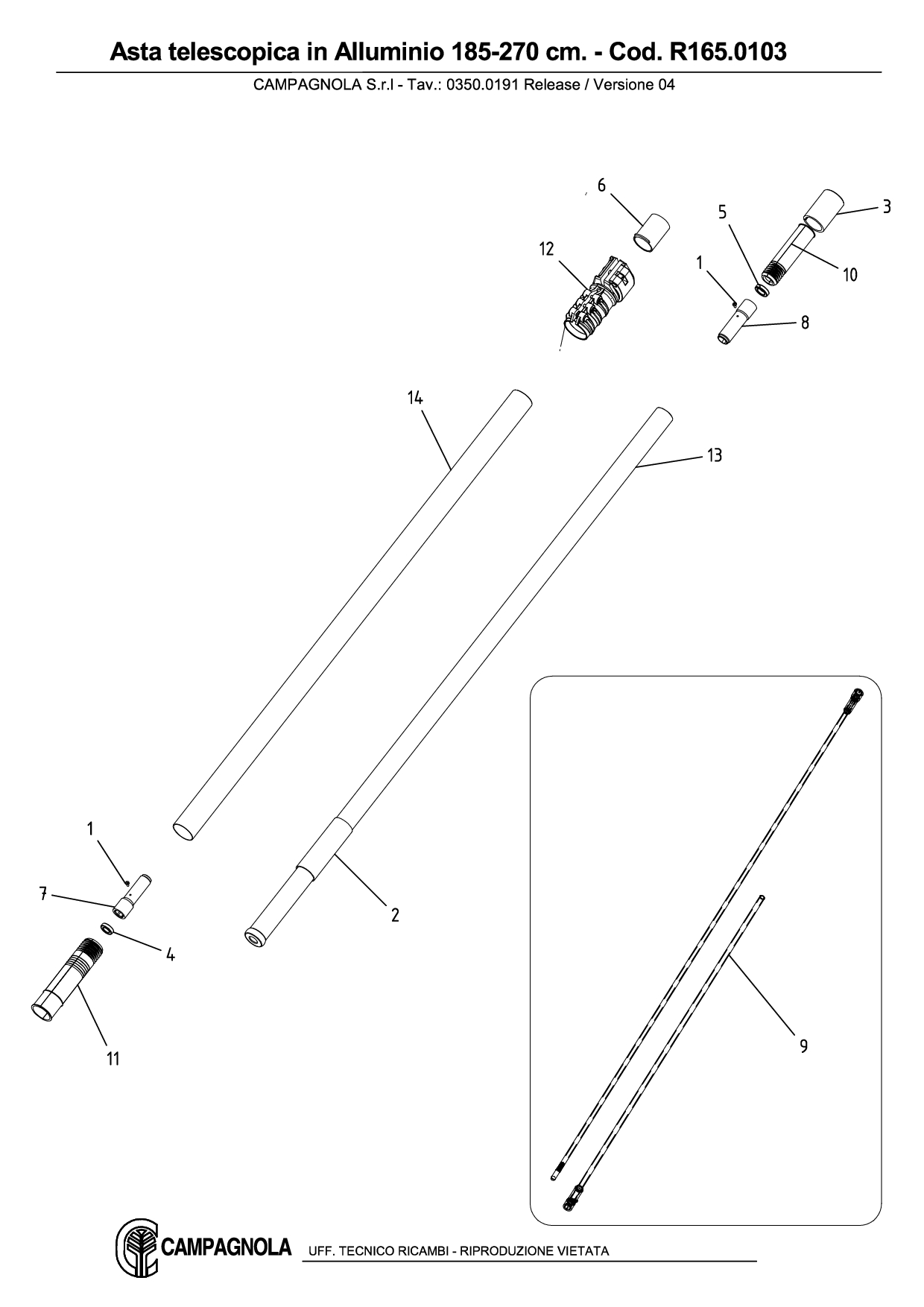 Asta telescopica in Alluminio 185-270 cm. - Cod. R165.0103

CAMPAGNOLA S.r.l - Tav.: 0350.0191 Release / Versione 04

6
3
5
12
1
10
8
14
13
1
7
2
4
11
9

CAMPAGNOLA UFF. TECNICO RICAMBI - RIPRODUZIONE VIETATA